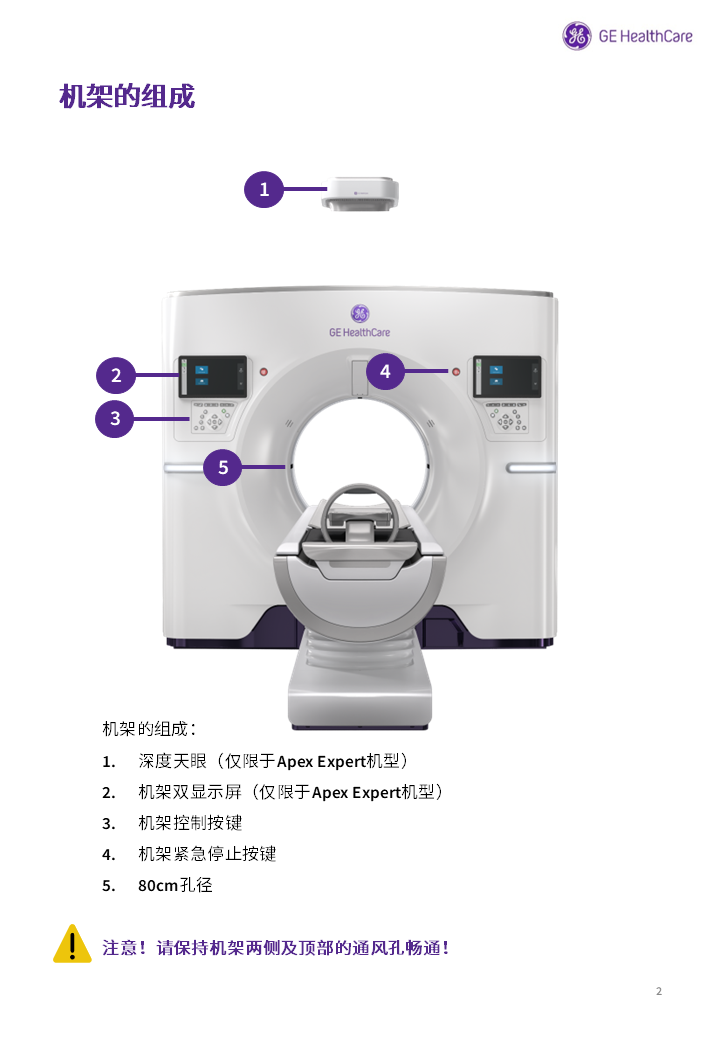 GE HealthCare

机架的组成

1

GE HealthCare

2

3

4

5

机架的组成：

1. 深度天眼（仅限于Apex Expert机型）

2. 机架双显示屏（仅限于Apex Expert机型）

3. 机架控制按键

4. 机架紧急停止按键

5. 80cm孔径

注意！请保持机架两侧及顶部的通风孔畅通！

2